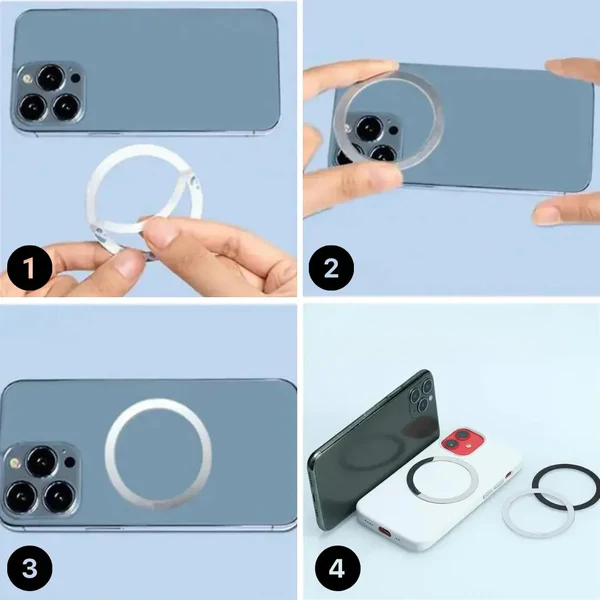 1
2
3
4